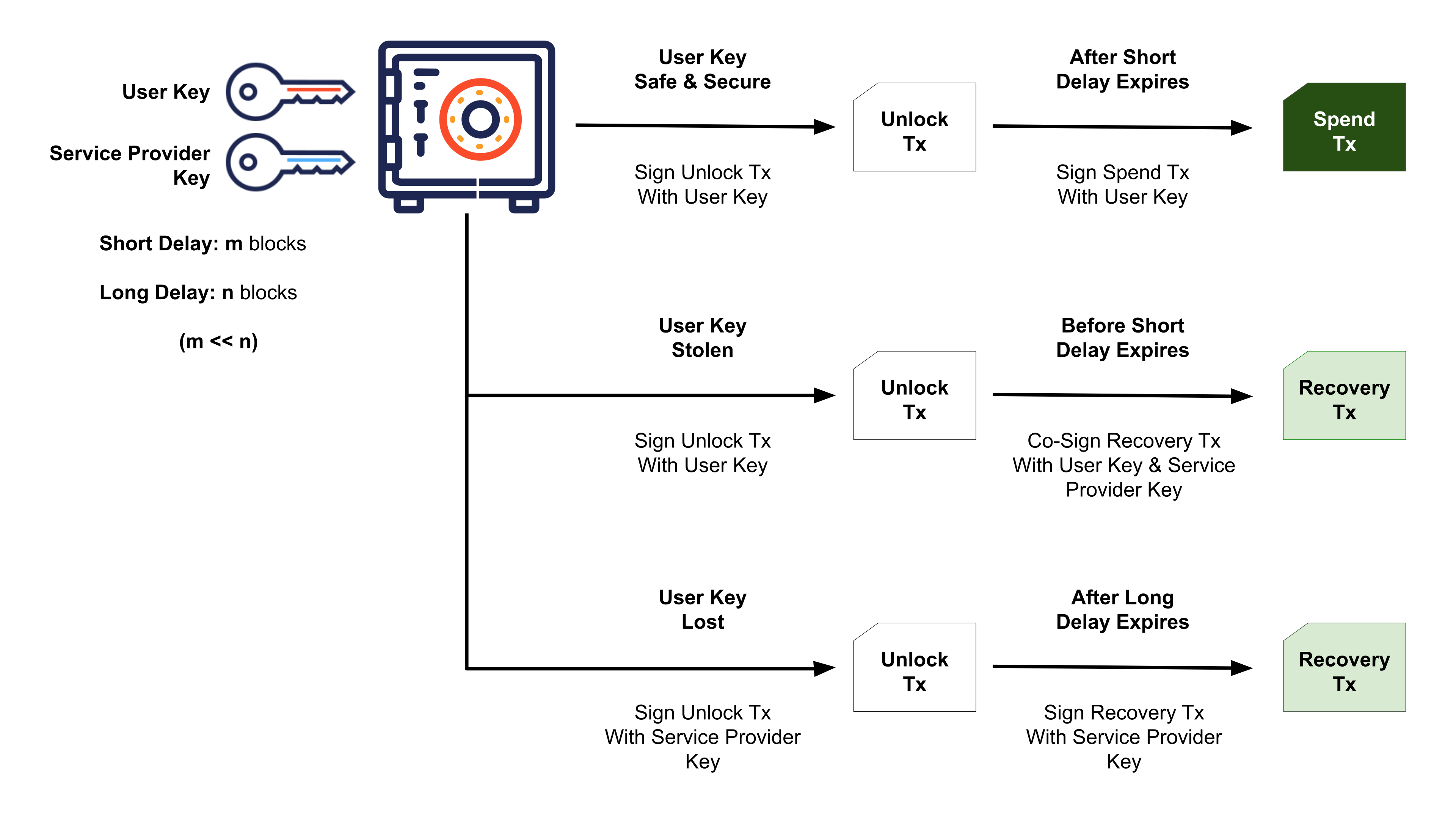 User Key

Service Provider Key

Short Delay: m blocks

Long Delay: n blocks

(m << n)

User Key Safe & Secure

Sign Unlock Tx With User Key

Unlock Tx

After Short Delay Expires

Sign Spend Tx With User Key

Spend Tx

User Key Stolen

Sign Unlock Tx With User Key

Unlock Tx

Before Short Delay Expires

Co-Sign Recovery Tx With User Key & Service Provider Key

Recovery Tx

User Key Lost

Sign Unlock Tx With Service Provider Key

Unlock Tx

After Long Delay Expires

Sign Recovery Tx With Service Provider Key

Recovery Tx